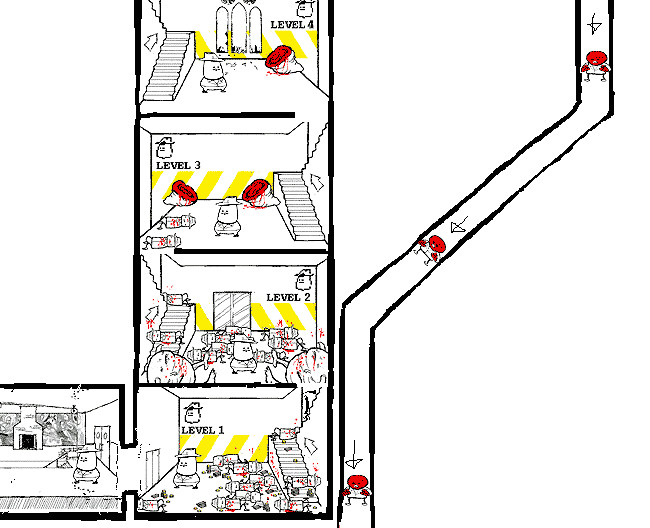 LEVEL 4

LEVEL 3

LEVEL 2

LEVEL 1